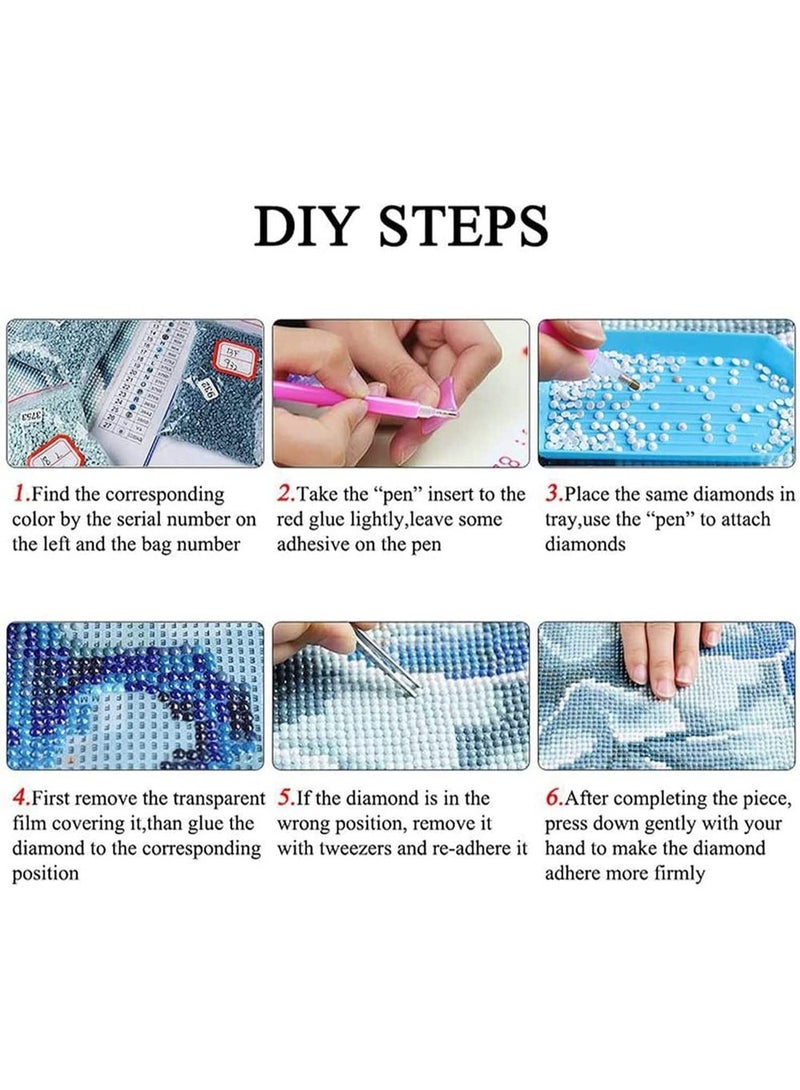 DIY STEPS

1.Find the corresponding color by the serial number on the left and the bag number

2.Take the "pen" insert to the red glue lightly,leave some adhesive on the pen

3.Place the same diamonds in tray,use the "pen" to attach diamonds

4.First remove the transparent film covering it,than glue the diamond to the corresponding position

5.If the diamond is in the wrong position, remove it with tweezers and re-adhere it

6.After completing the piece, press down gently with your hand to make the diamond adhere more firmly